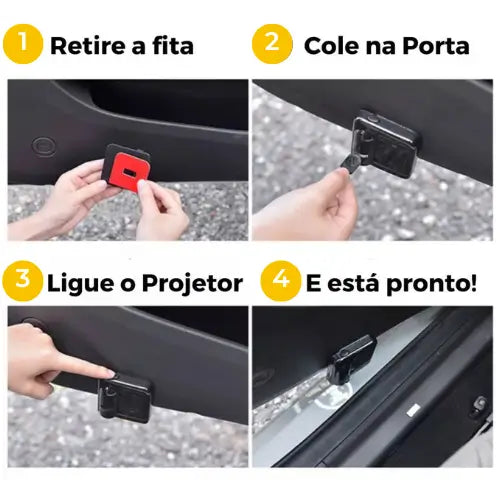 1 Retire a fita

2 Cole na Porta

3 Ligue o Projetor

4 E está pronto!